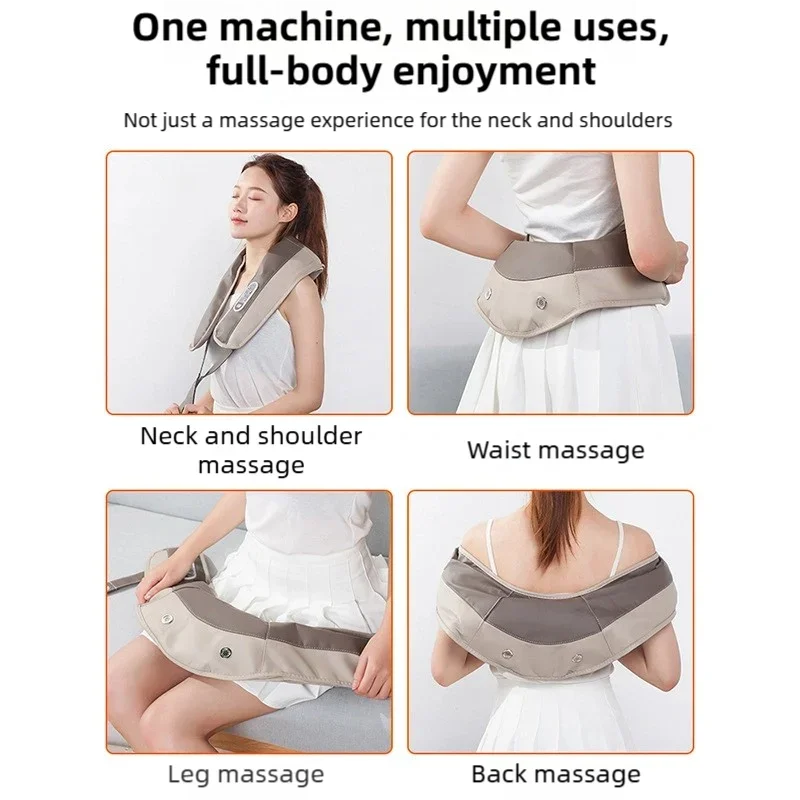 One machine, multiple uses, full-body enjoyment

Not just a massage experience for the neck and shoulders

Neck and shoulder massage

Waist massage

Leg massage

Back massage